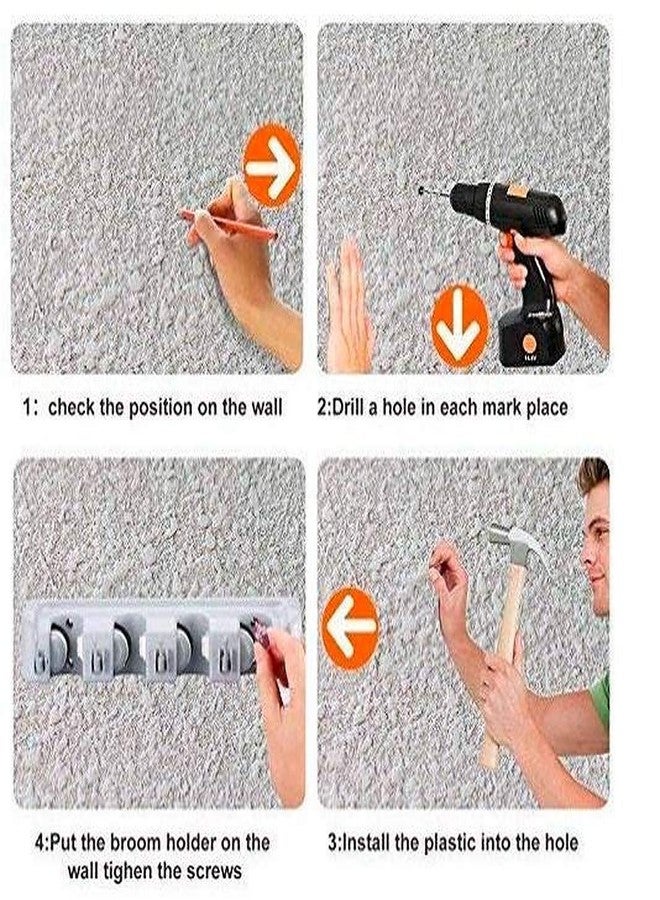 1: check the position on the wall

2:Drill a hole in each mark place

4:Put the broom holder on the wall tighen the screws

3:Install the plastic into the hole